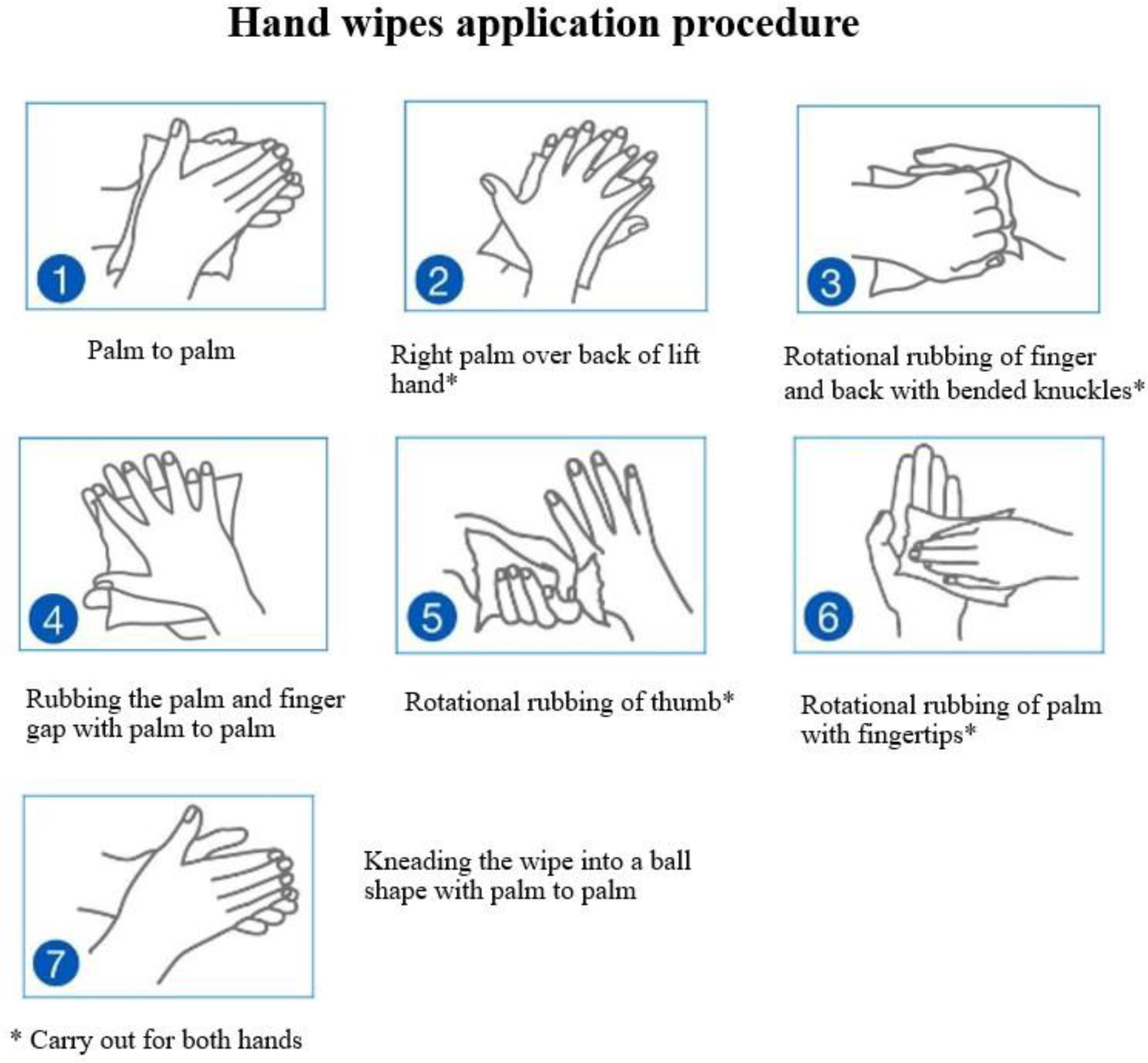 Hand wipes application procedure

1

Palm to palm

2

Right palm over back of lift hand*

3

Rotational rubbing of finger and back with bended knuckles*

4

Rubbing the palm and finger gap with palm to palm

5

Rotational rubbing of thumb*

6

Rotational rubbing of palm with fingertips*

7

Kneading the wipe into a ball shape with palm to palm

* Carry out for both hands